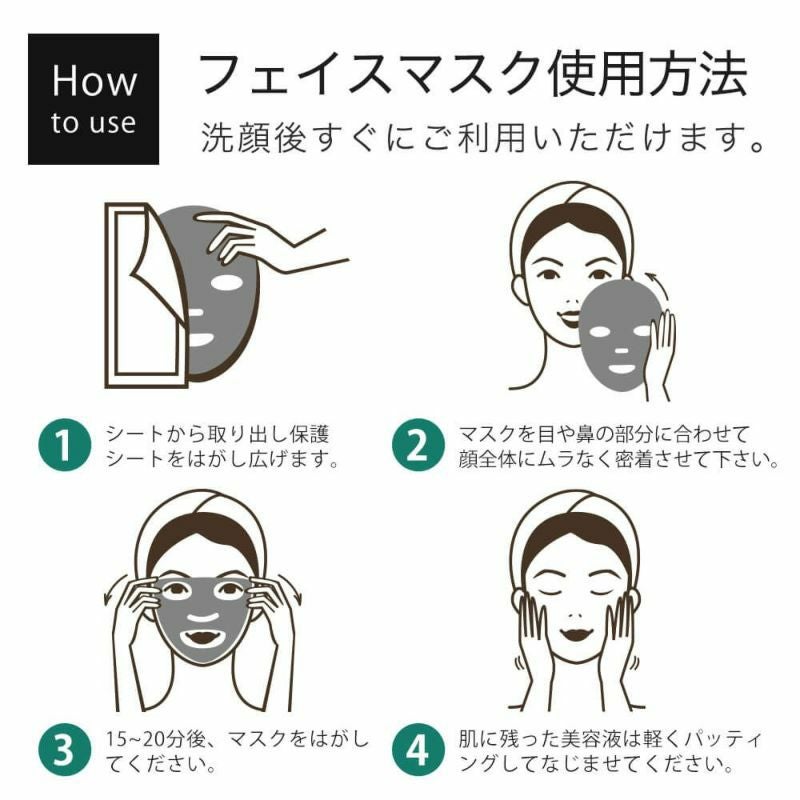 How to use

フェイスマスク使用方法

洗顔後すぐにご利用いただけます。

1 シートから取り出し保護シートをはがし広げます。

2 マスクを目や鼻の部分に合わせて顔全体にムラなく密着させて下さい。

3 15~20分後、マスクをはがしてください。

4 肌に残った美容液は軽くパッティングしてなじませてください。